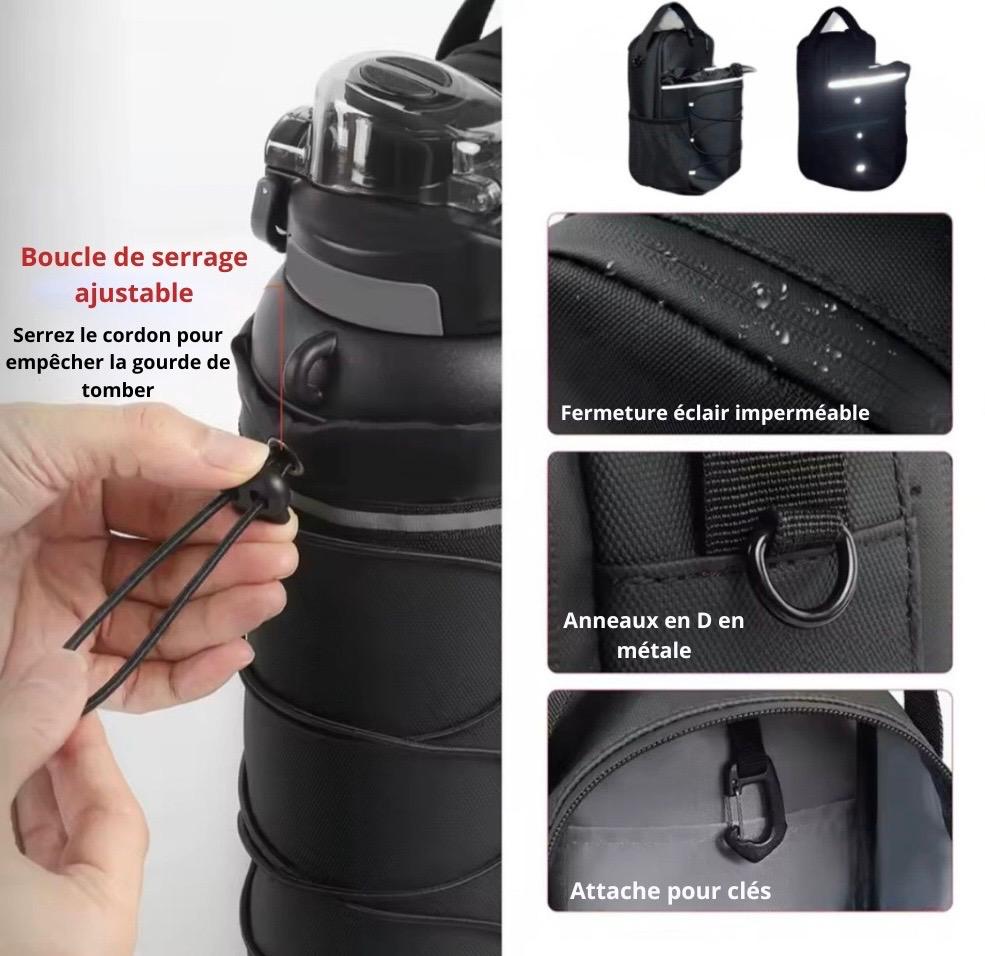 Boucle de serrage ajustable

Serrez le cordon pour empêcher la gourde de tomber

Fermeture éclair imperméable

Anneaux en D en métale

Attache pour clés